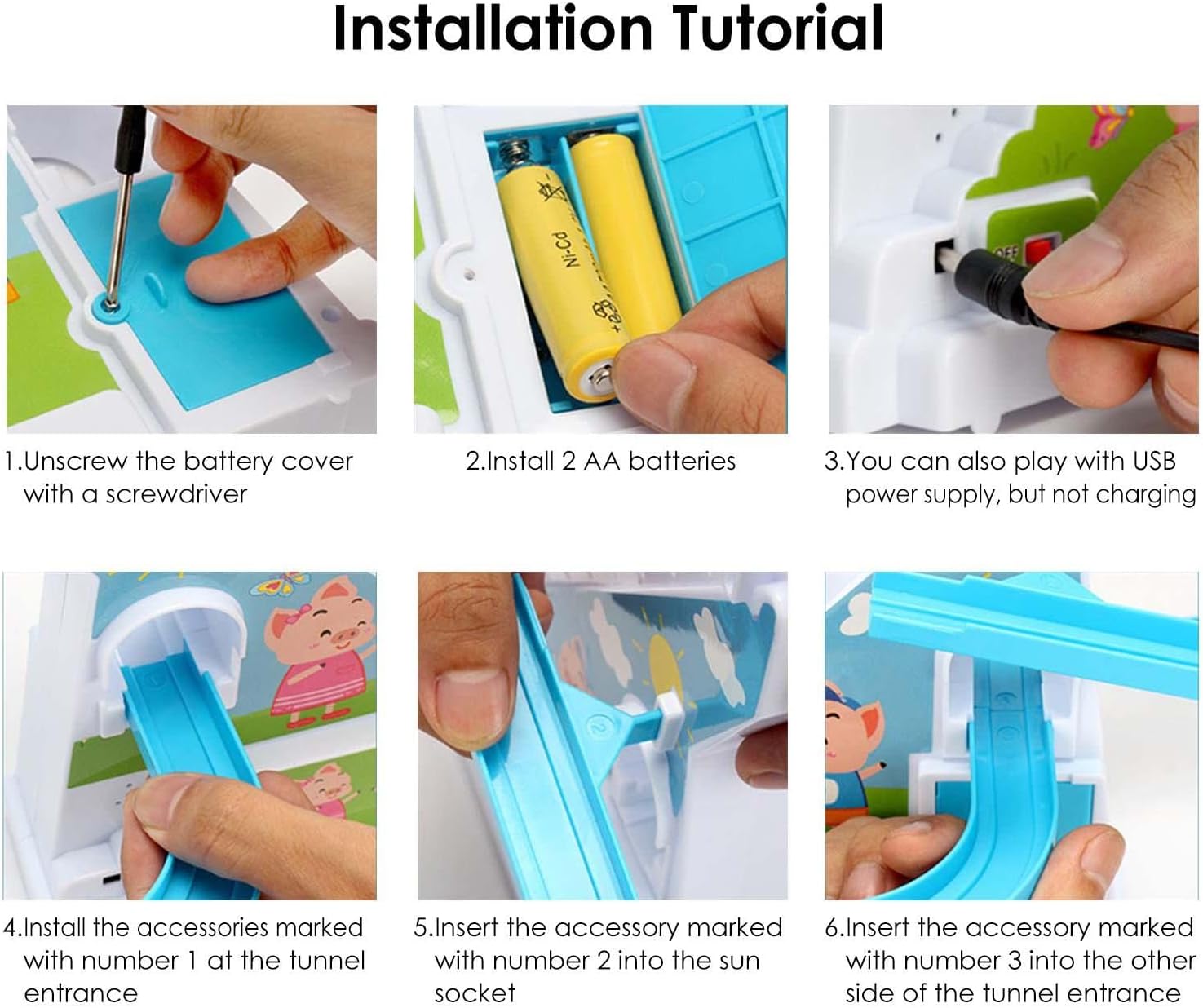 Installation Tutorial

Ni-Cd

OFF

1.Unscrew the battery cover with a screwdriver

2.Install 2 AA batteries

3.You can also play with USB power supply, but not charging

4.Install the accessories marked with number 1 at the tunnel entrance

5.Insert the accessory marked with number 2 into the sun socket

6.Insert the accessory marked with number 3 into the other side of the tunnel entrance